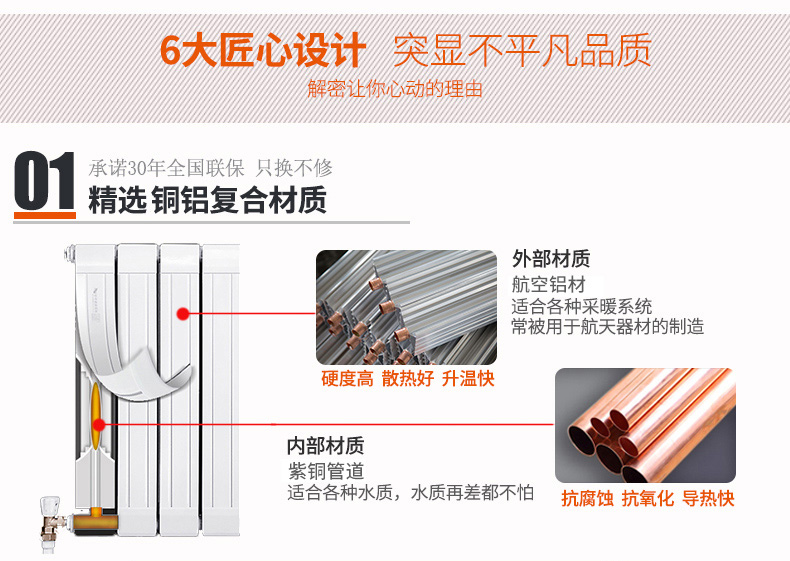 6大匠心设计 突显不平凡品质
解密让你心动的理由

01 承诺30年全国联保 只换不修
精选 铜铝复合材质

外部材质
航空铝材
适合各种采暖系统
常被用于航天器材的制造

硬度高 散热好 升温快

内部材质
紫铜管道
适合各种水质，水质再差都不怕

抗腐蚀 抗氧化 导热快